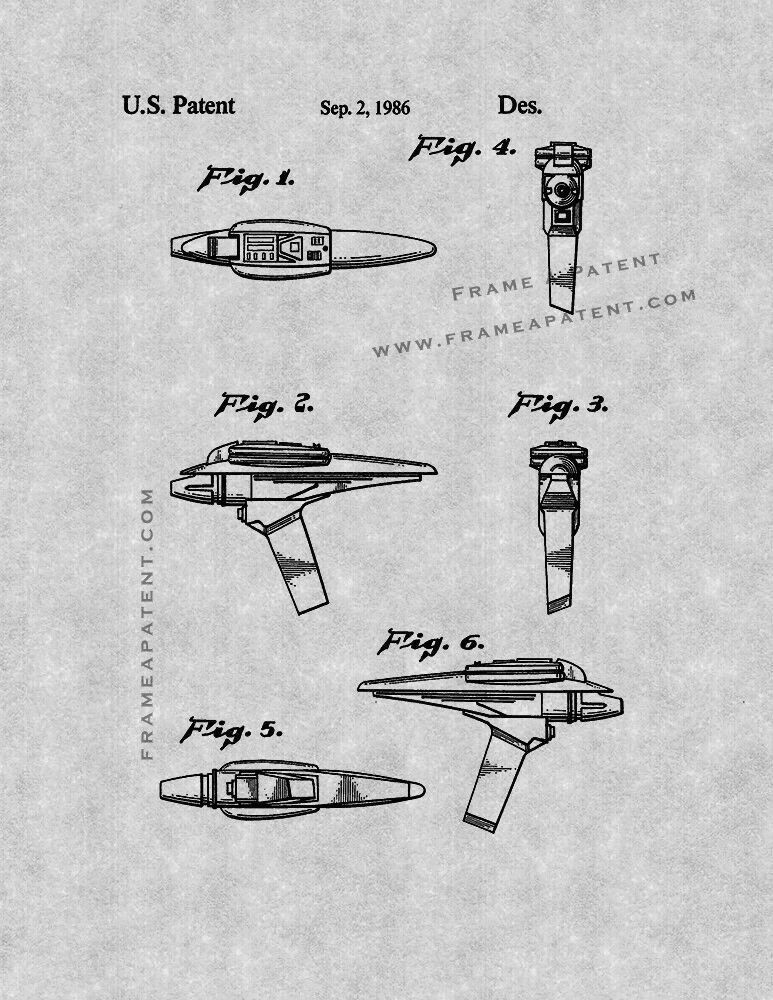 U.S. Patent Sep. 2, 1986 Des.

Fig. 4.

Fig. 1.

FRAME A PATENT
WWW.FRAMEAPATENT.COM

Fig. 2.

Fig. 3.

FRAMEAPATENT.COM

Fig. 6.

Fig. 5.